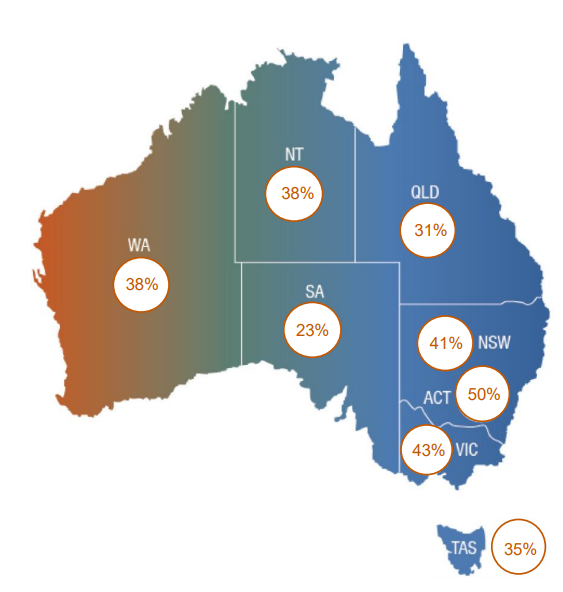 NT
38%
QLD
31%
WA
38%
SA
23%
41% NSW
ACT 50%
43% VIC
TAS 35%